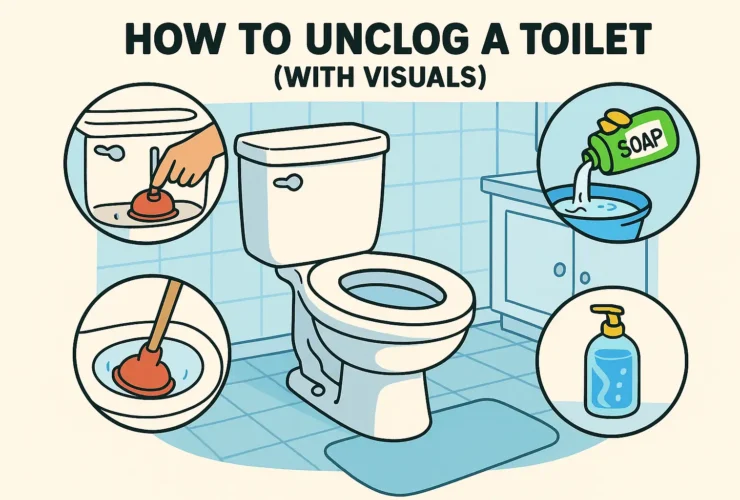 HOW TO UNCLOG A TOILET
(WITH VISUALS)

SOAP