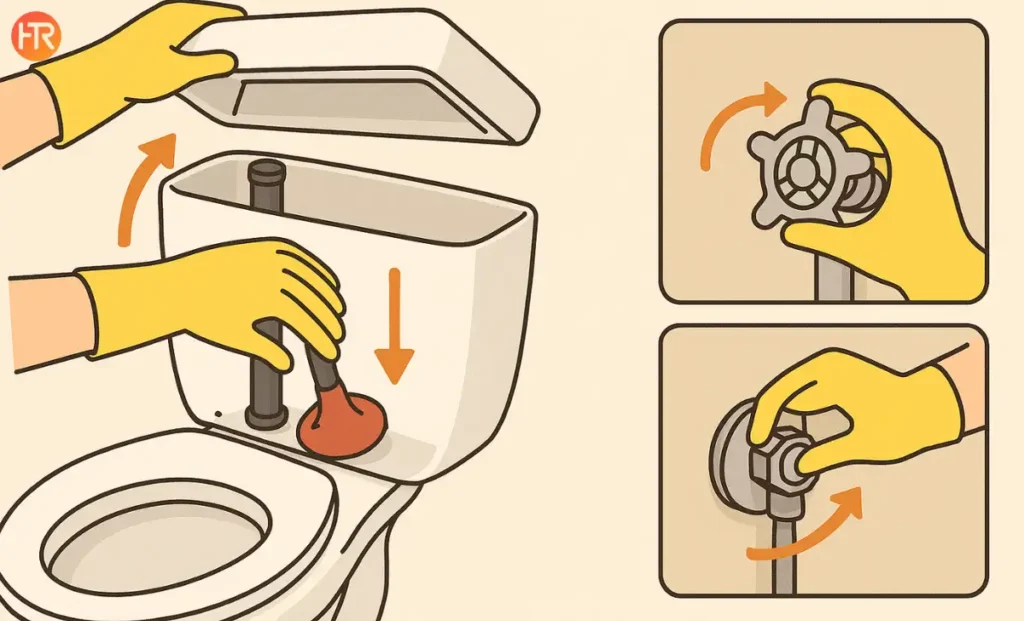 HR